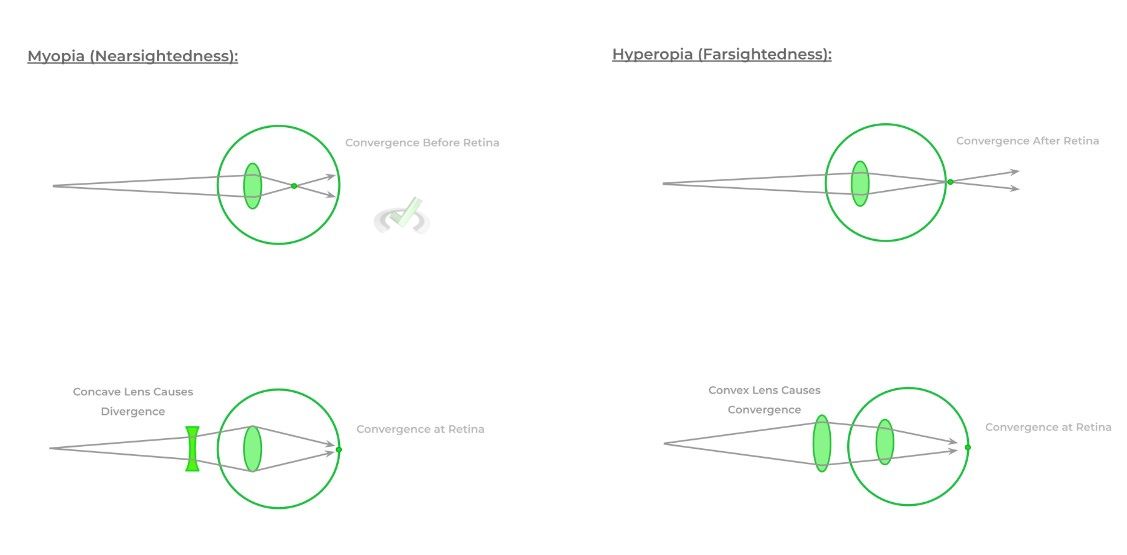 Myopia (Nearsightedness):

Convergence Before Retina

Concave Lens Causes Divergence

Convergence at Retina

Hyperopia (Farsightedness):

Convergence After Retina

Convex Lens Causes Convergence

Convergence at Retina