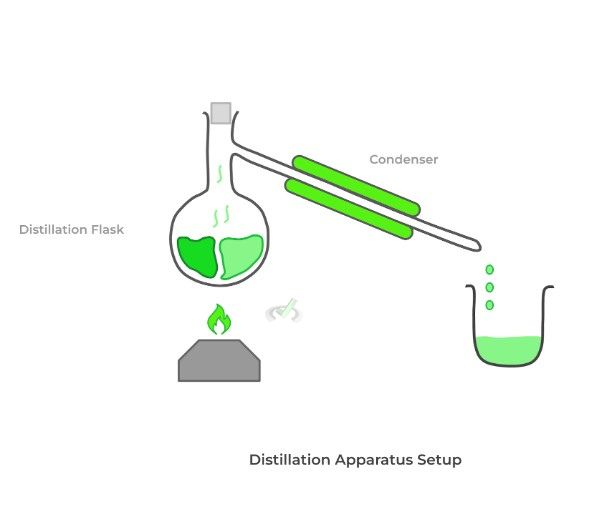 Condenser

Distillation Flask

Distillation Apparatus Setup